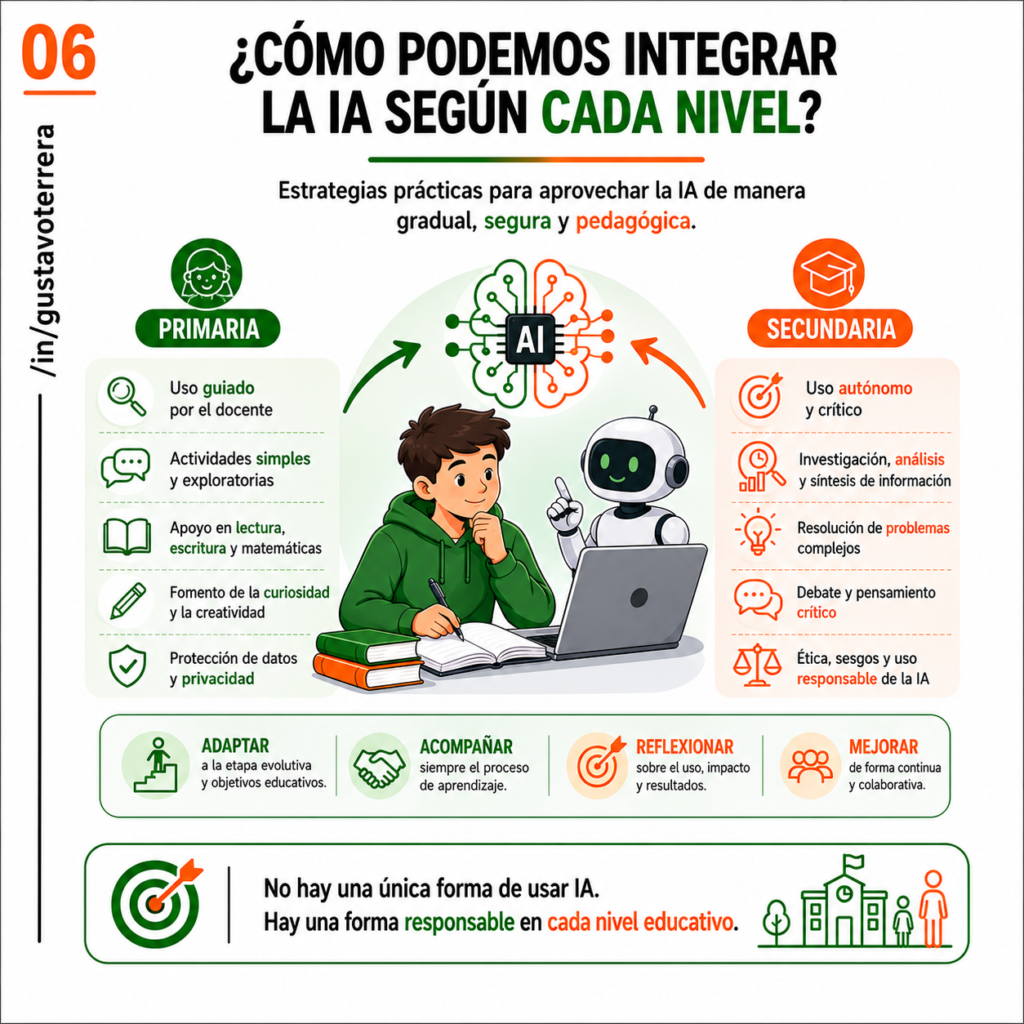 06

/in/gustavoterrera

¿CÓMO PODEMOS INTEGRAR LA IA SEGÚN CADA NIVEL?

Estrategias prácticas para aprovechar la IA de manera gradual, segura y pedagógica.

PRIMARIA

Uso guiado por el docente

Actividades simples y exploratorias

Apoyo en lectura, escritura y matemáticas

Fomento de la curiosidad y la creatividad

Protección de datos y privacidad

AI

SECUNDARIA

Uso autónomo y crítico

Investigación, análisis y síntesis de información

Resolución de problemas complejos

Debate y pensamiento crítico

Ética, sesgos y uso responsable de la IA

ADAPTAR a la etapa evolutiva y objetivos educativos.

ACOMPAÑAR siempre el proceso de aprendizaje.

REFLEXIONAR sobre el uso, impacto y resultados.

MEJORAR de forma continua y colaborativa.

No hay una única forma de usar IA.
Hay una forma responsable en cada nivel educativo.